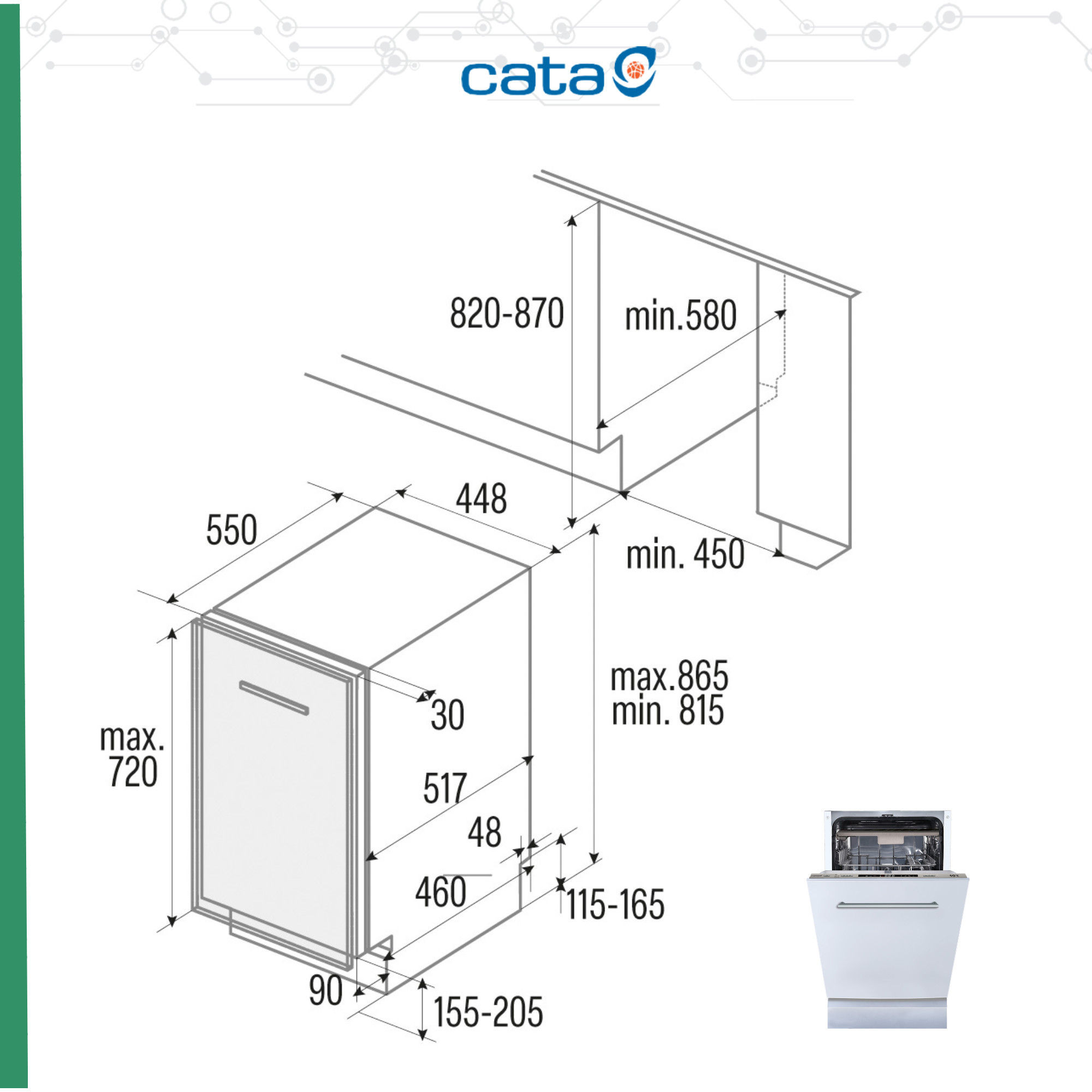 cata

820-870

min.580

448

550

min. 450

max.865
min. 815

30

max.
720

517

48

460

115-165

90

155-205