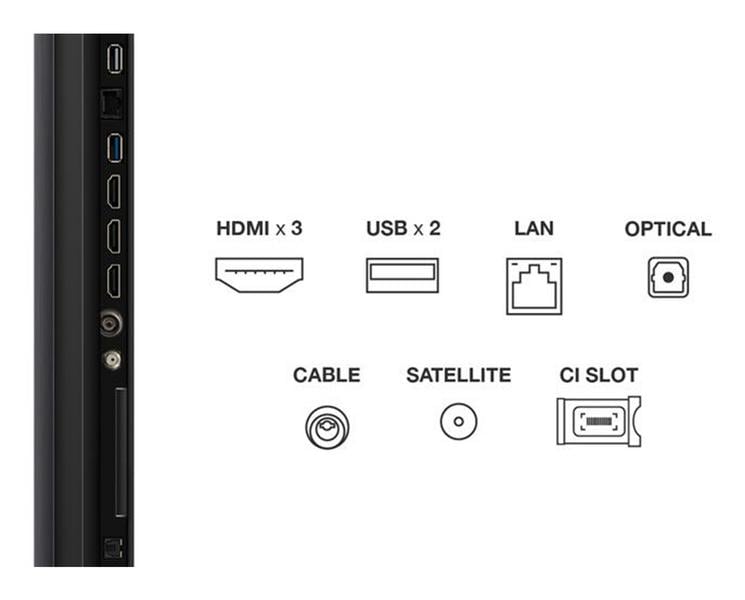 HDMI x 3

USB x 2

LAN

OPTICAL

CABLE

SATELLITE

CI SLOT