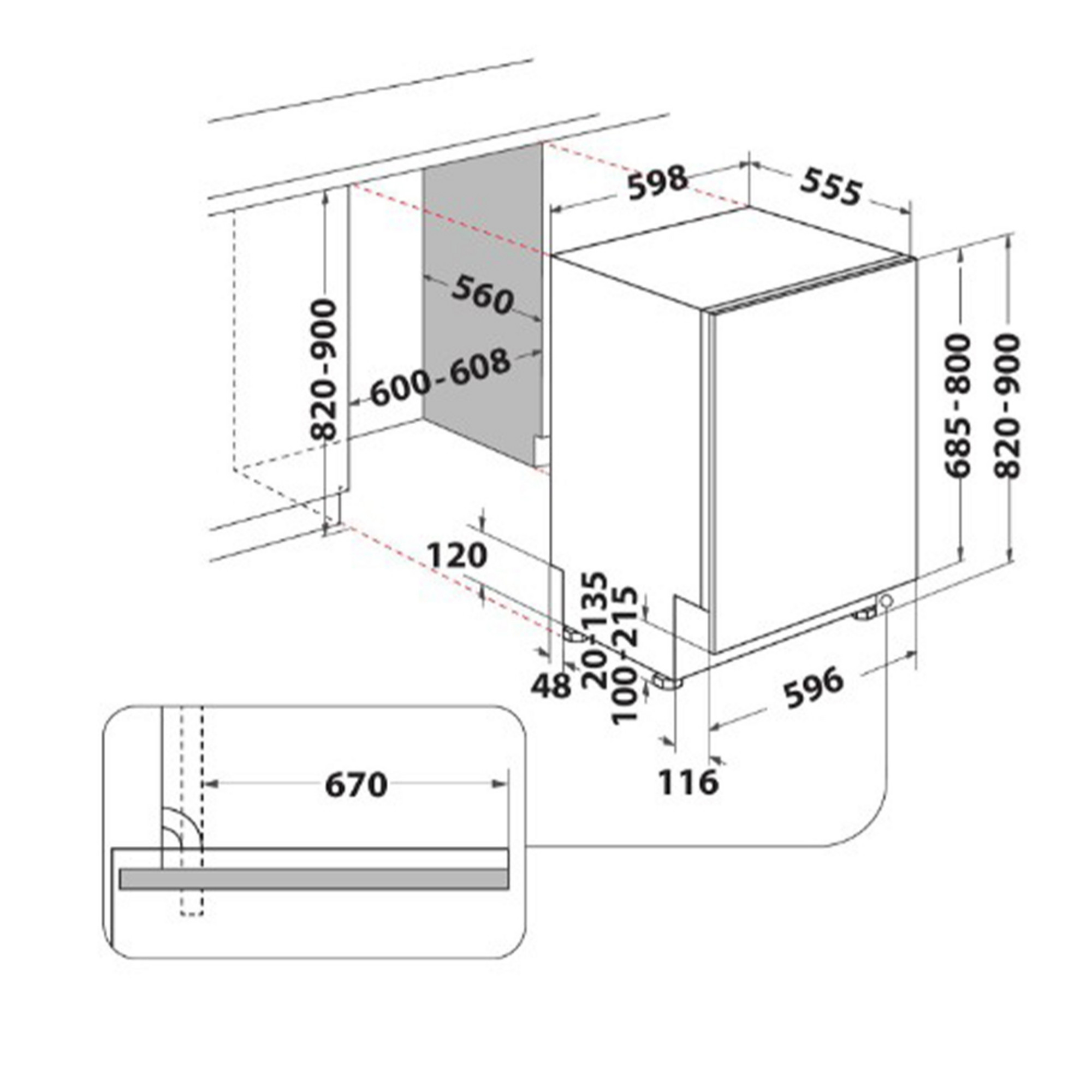 598
555
560
820-900
600-608
685-800
820-900
120
20-135
100-215
48
596
116
670