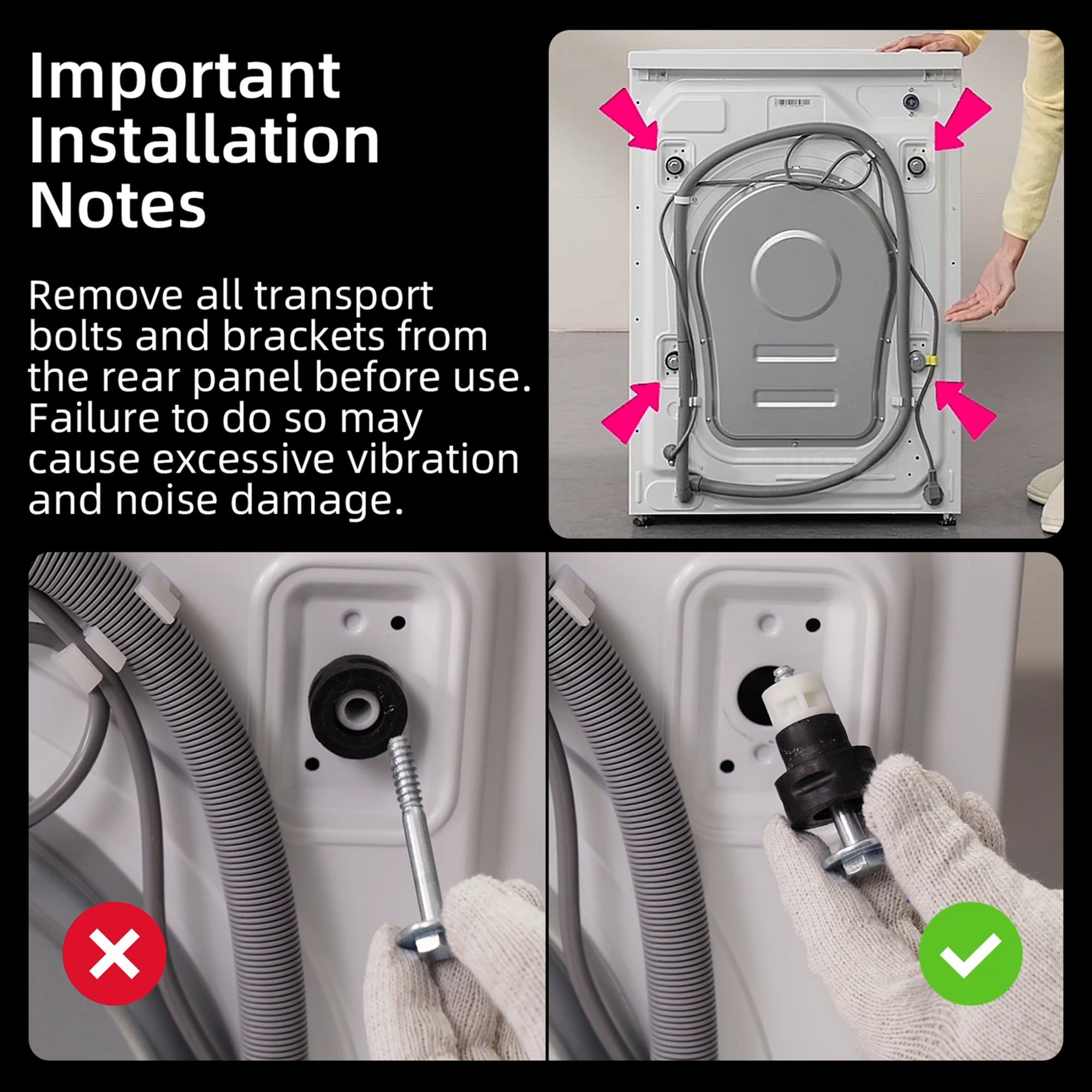 Important Installation Notes

Remove all transport bolts and brackets from the rear panel before use. Failure to do so may cause excessive vibration and noise damage.