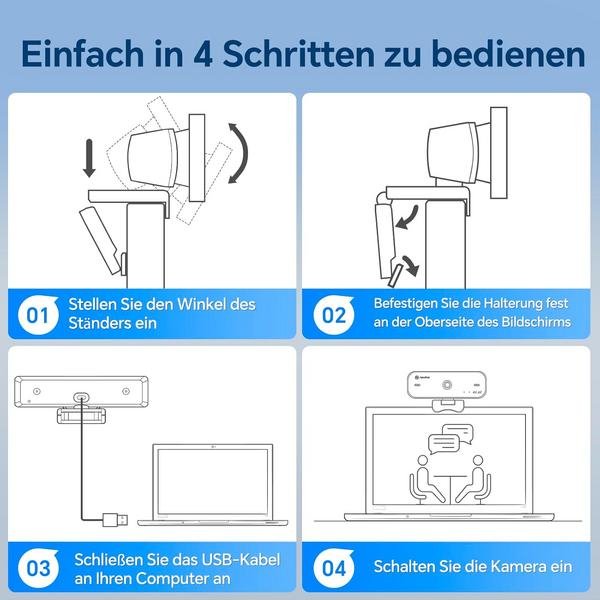 Einfach in 4 Schritten zu bedienen

01 Stellen Sie den Winkel des Ständers ein

02 Befestigen Sie die Halterung fest an der Oberseite des Bildschirms

03 Schließen Sie das USB-Kabel an Ihren Computer an

04 Schalten Sie die Kamera ein